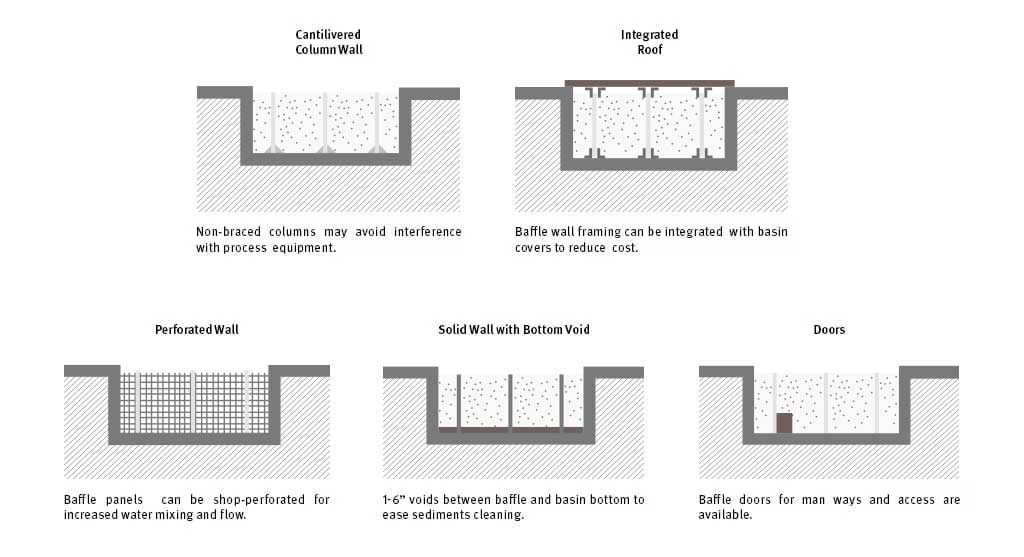 Cantilivered Column Wall

Non-braced columns may avoid interference with process equipment.

Integrated Roof

Baffle wall framing can be integrated with basin covers to reduce cost.

Perforated Wall

Baffle panels can be shop-perforated for increased water mixing and flow.

Solid Wall with Bottom Void

1-6" voids between baffle and basin bottom to ease sediments cleaning.

Doors

Baffle doors for man ways and access are available.